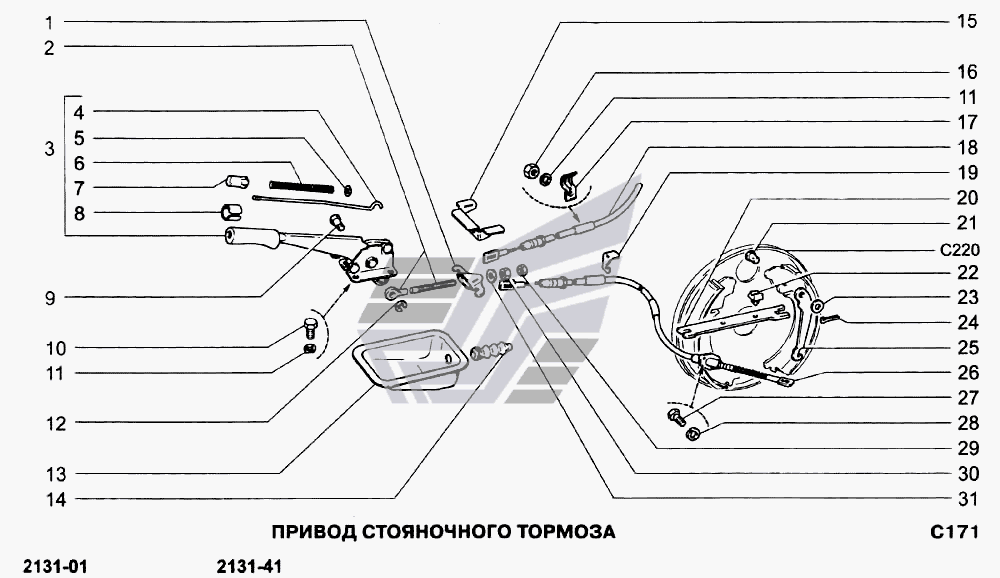 1
2
3
4
5
6
7
8
9
10
11
12
13
14

15
16
11
17
18
19
20
21
C220
22
23
24
25
26
27
28
29
30
31

ПРИВОД СТОЯНОЧНОГО ТОРМОЗА

C171

2131-01 2131-41